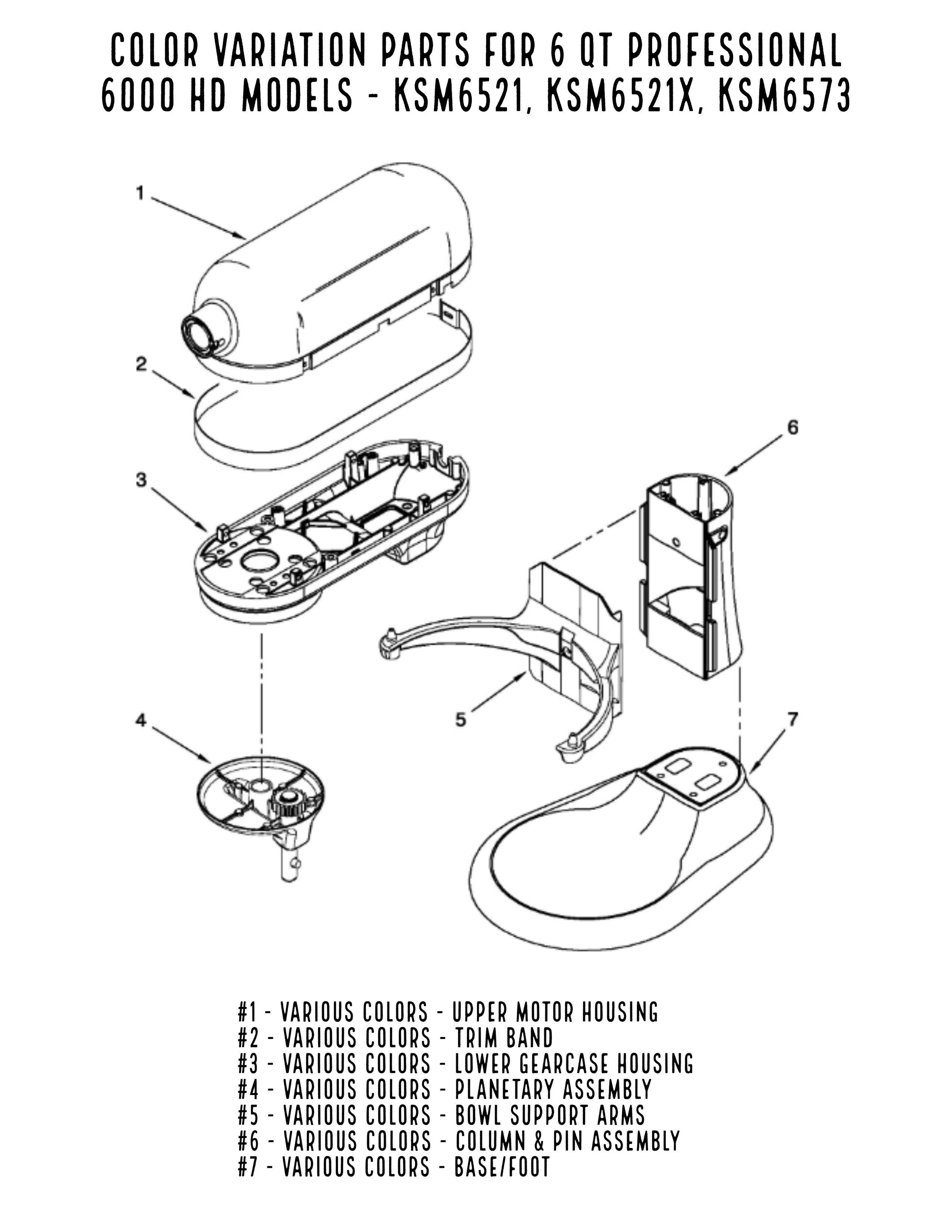 COLOR VARIATION PARTS FOR 6 QT PROFESSIONAL 6000 HD MODELS - KSM6521, KSM6521X, KSM6573

1
2
3
4
5
6
7

#1 - VARIOUS COLORS - UPPER MOTOR HOUSING
#2 - VARIOUS COLORS - TRIM BAND
#3 - VARIOUS COLORS - LOWER GEARCASE HOUSING
#4 - VARIOUS COLORS - PLANETARY ASSEMBLY
#5 - VARIOUS COLORS - BOWL SUPPORT ARMS
#6 - VARIOUS COLORS - COLUMN & PIN ASSEMBLY
#7 - VARIOUS COLORS - BASE/FOOT